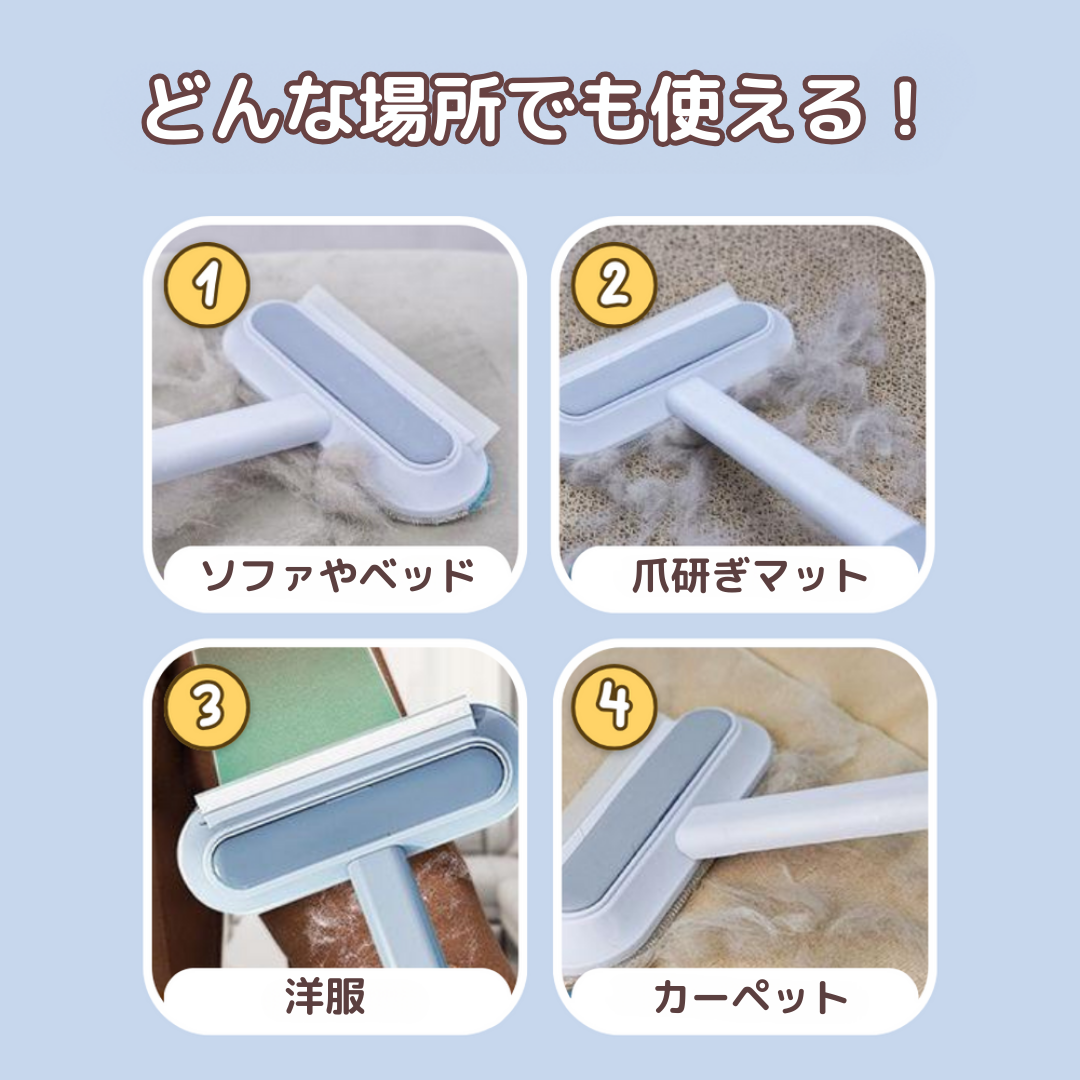 どんな場所でも使える！

1
ソファやベッド

2
爪研ぎマット

3
洋服

4
カーペット