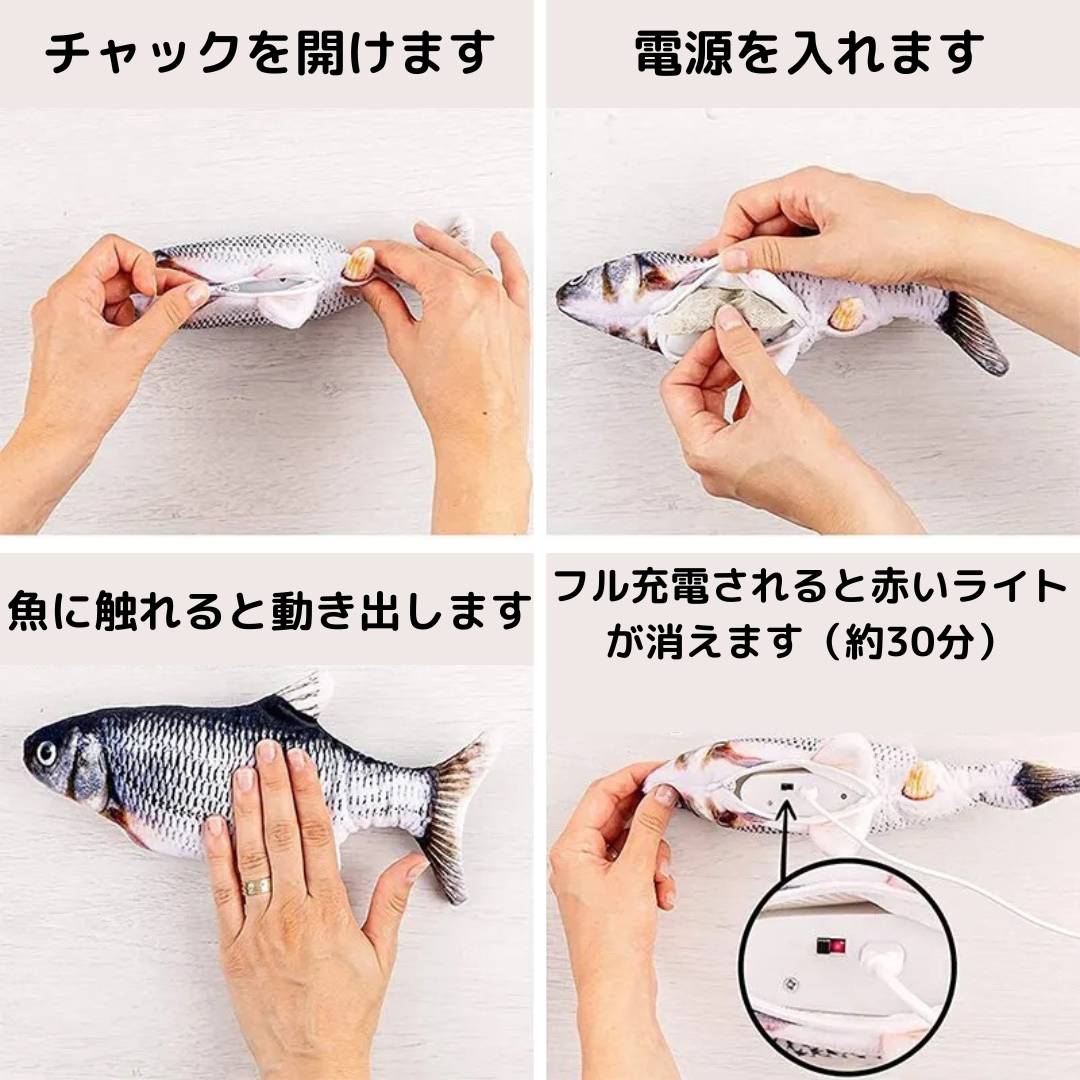 チャックを開けます

電源を入れます

魚に触れると動き出します

フル充電されると赤いライトが消えます（約30分）